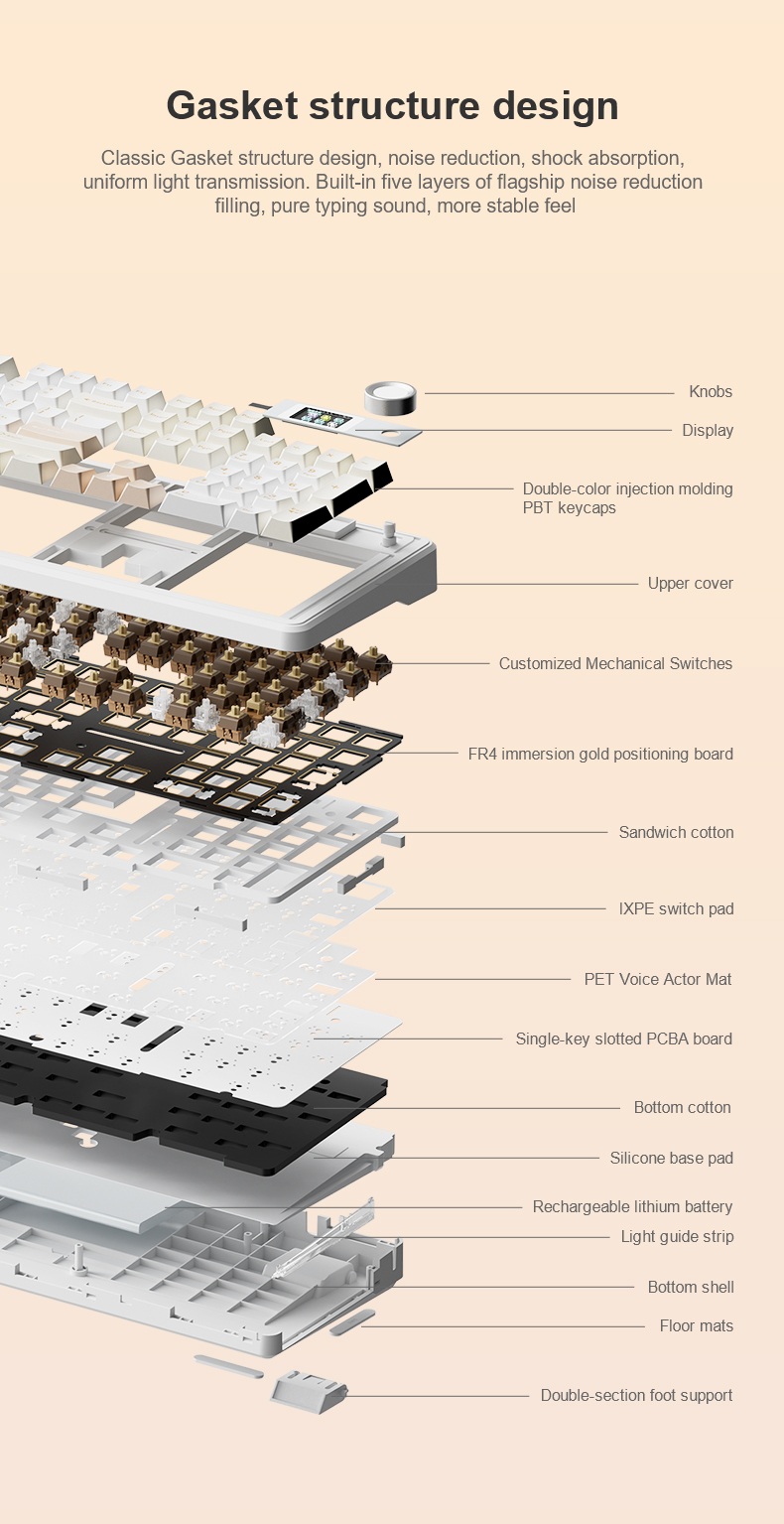 Gasket structure design

Classic Gasket structure design, noise reduction, shock absorption, uniform light transmission. Built-in five layers of flagship noise reduction filling, pure typing sound, more stable feel

Knobs

Display

Double-color injection molding PBT keycaps

Upper cover

Customized Mechanical Switches

FR4 immersion gold positioning board

Sandwich cotton

IXPE switch pad

PET Voice Actor Mat

Single-key slotted PCBA board

Bottom cotton

Silicone base pad

Rechargeable lithium battery

Light guide strip

Bottom shell

Floor mats

Double-section foot support