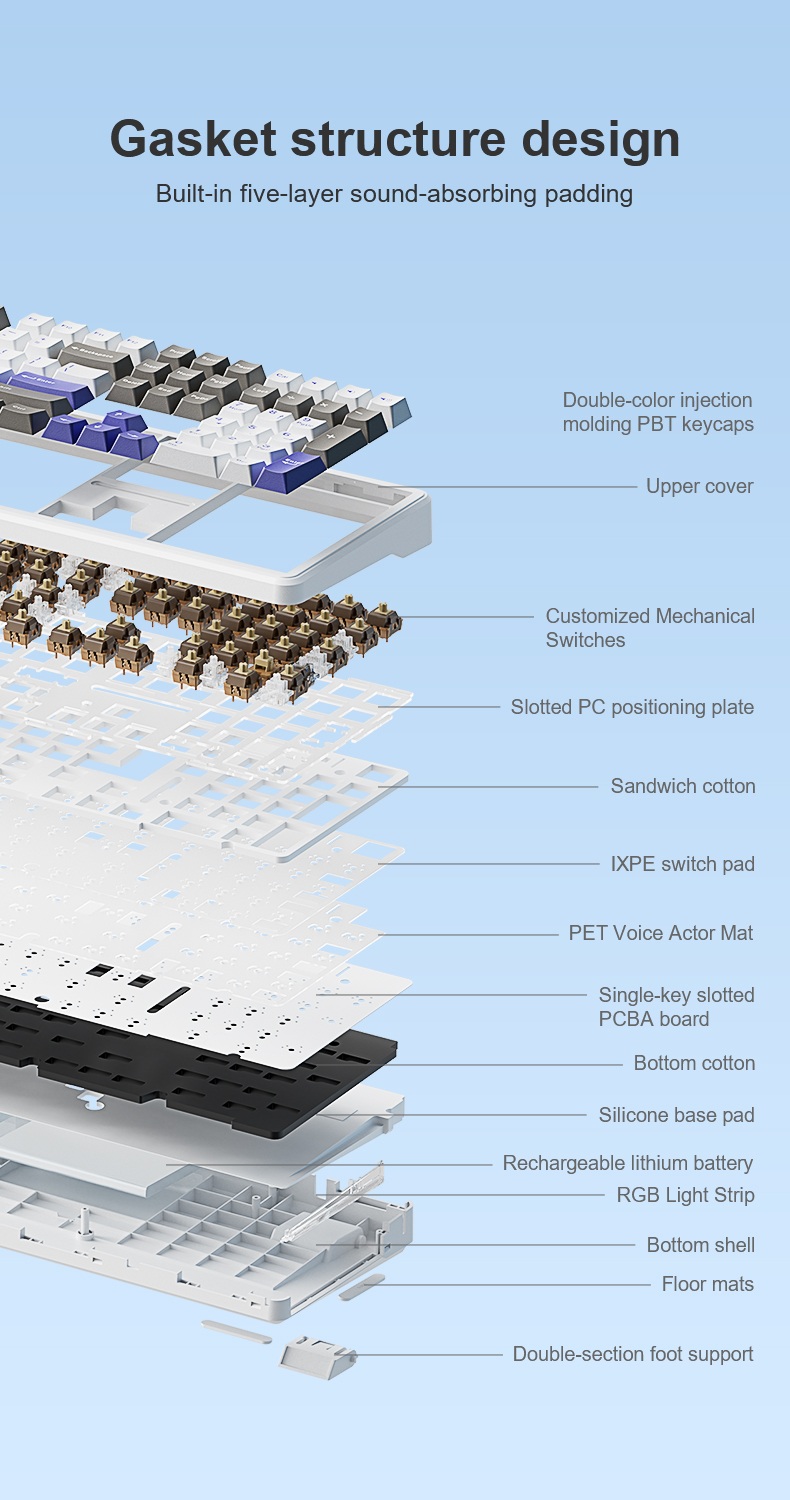 Gasket structure design

Built-in five-layer sound-absorbing padding

Double-color injection molding PBT keycaps

Upper cover

Customized Mechanical Switches

Slotted PC positioning plate

Sandwich cotton

IXPE switch pad

PET Voice Actor Mat

Single-key slotted PCBA board

Bottom cotton

Silicone base pad

Rechargeable lithium battery

RGB Light Strip

Bottom shell

Floor mats

Double-section foot support